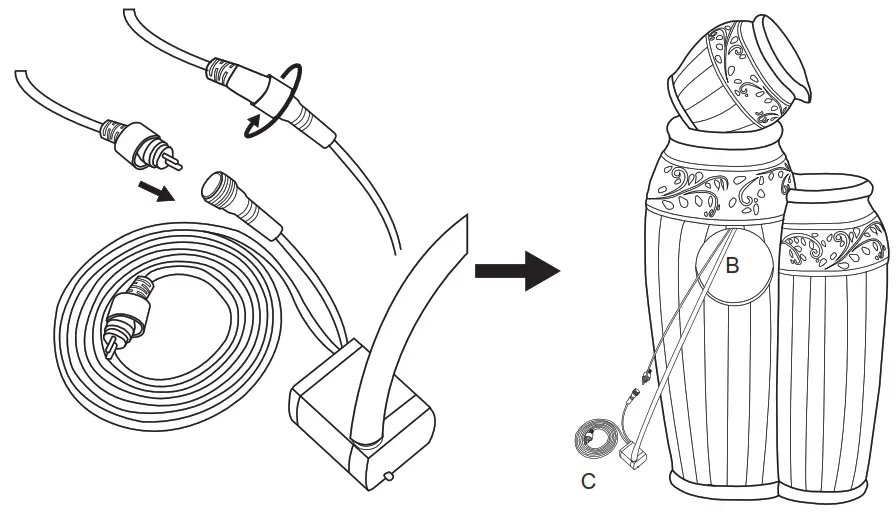 B

C