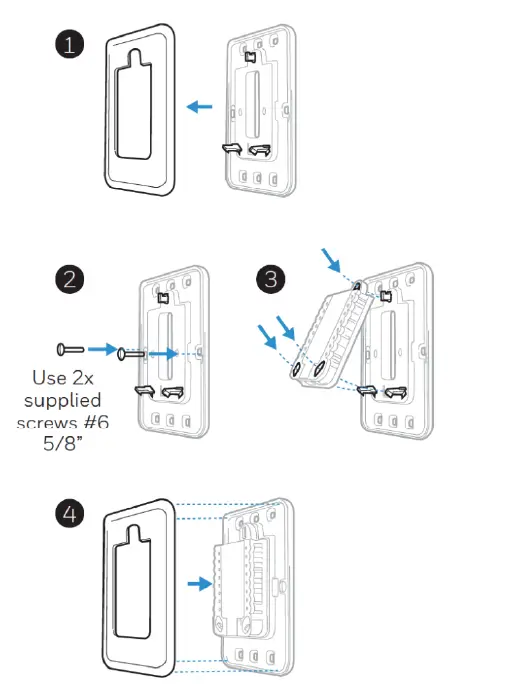 1

2

Use 2x supplied screws #6 5/8"

3

4