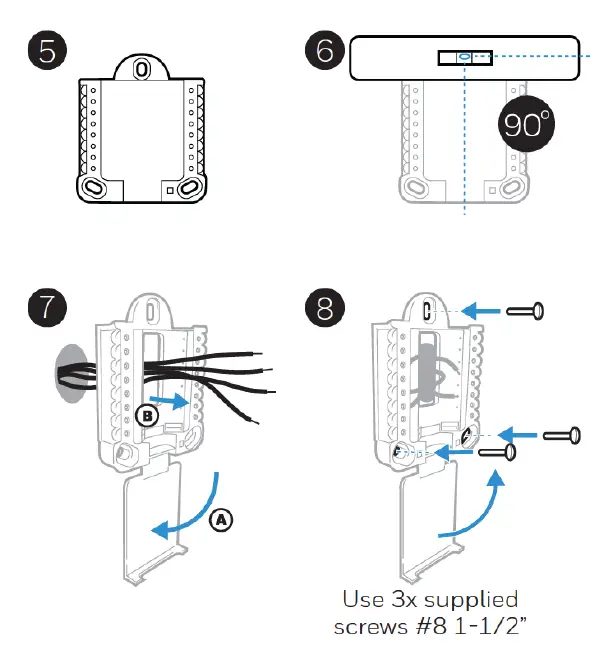 5

6

90°

7

B

A

8

Use 3x supplied screws #8 1-1/2"