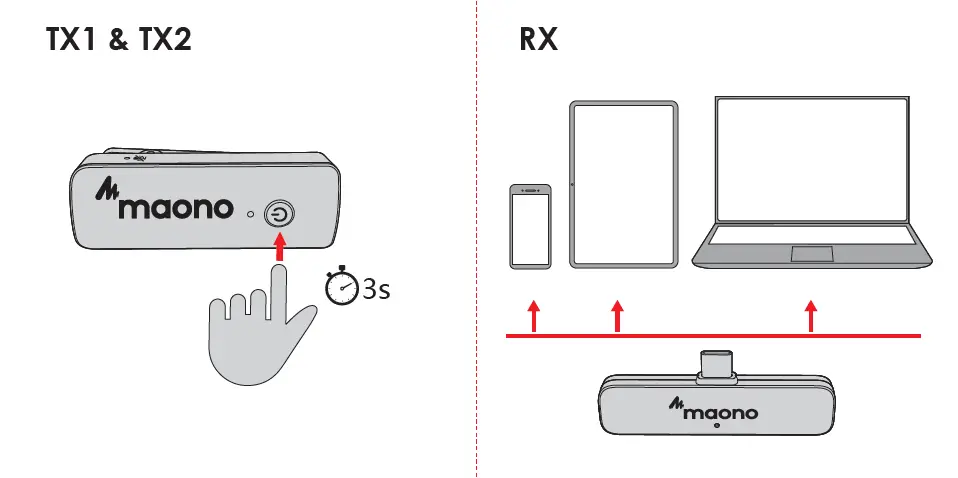 TX1 & TX2

maono

3s

RX

maono