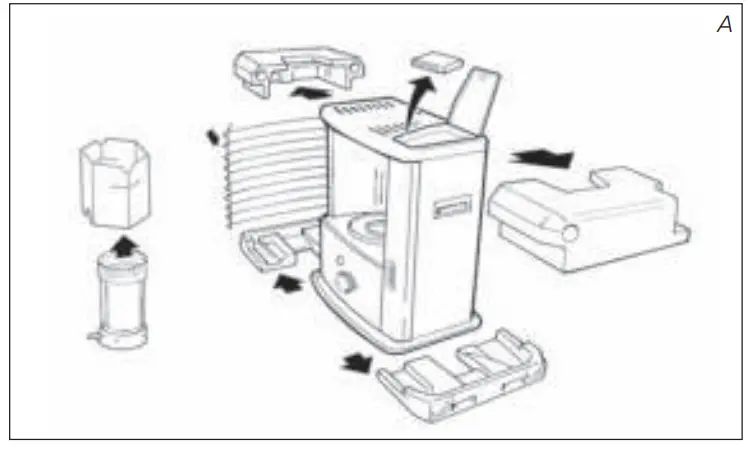 A