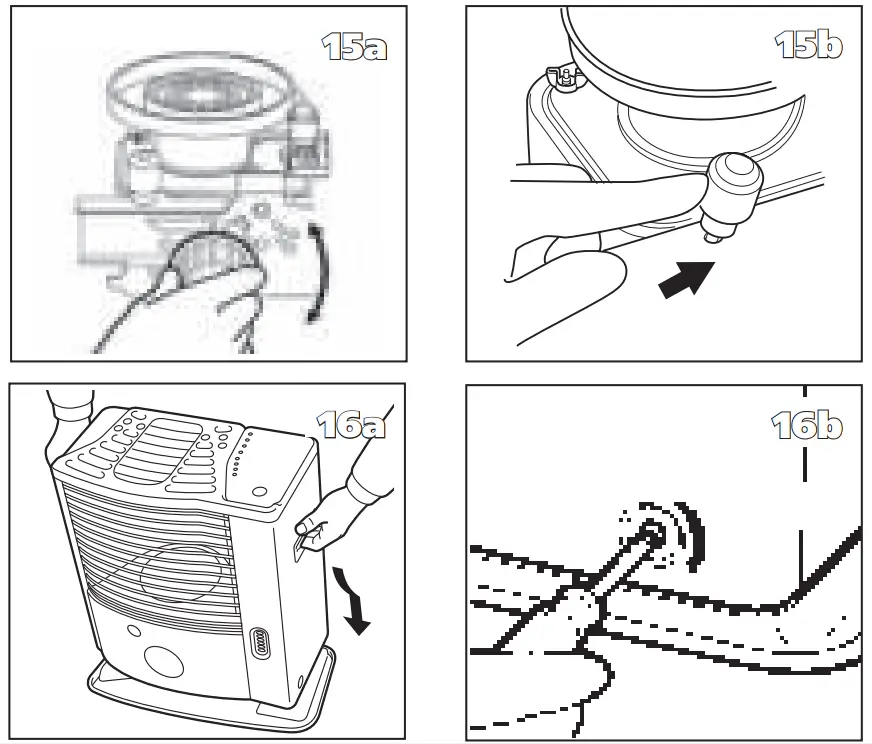 15a

15b

16a

16b