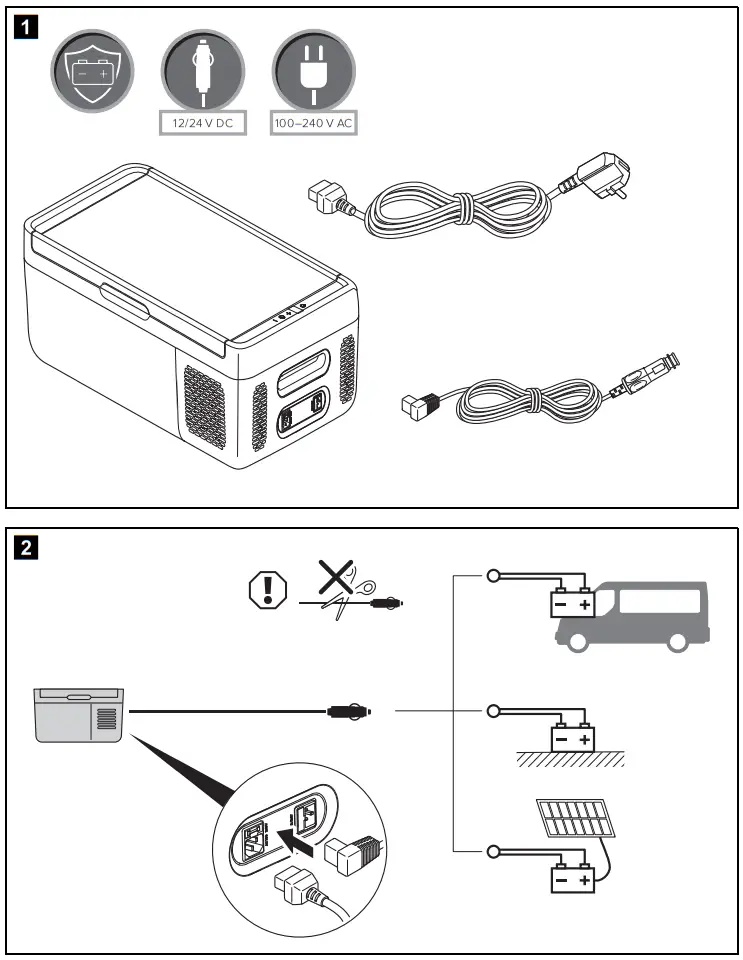 1

12/24 V DC

100–240 V AC

2