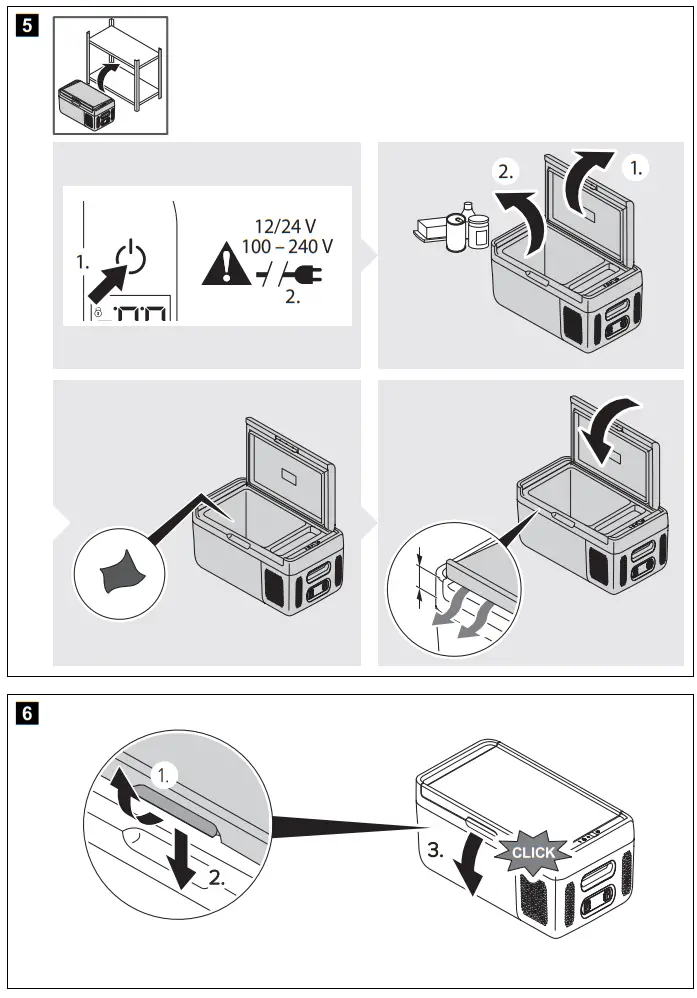 5

1.

12/24 V
100 – 240 V

2.

2.

1.

6

1.

2.

3.

CLICK