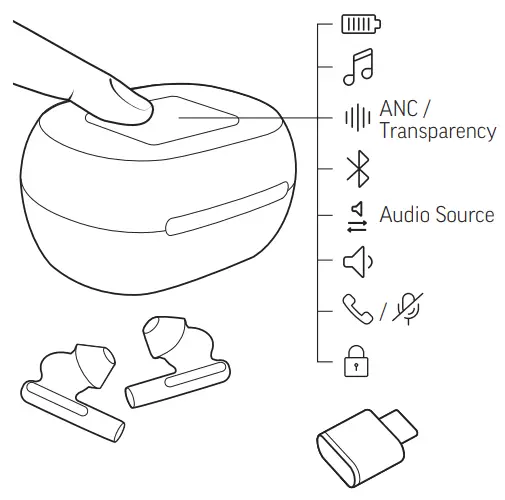 ANC / Transparency

Audio Source

/