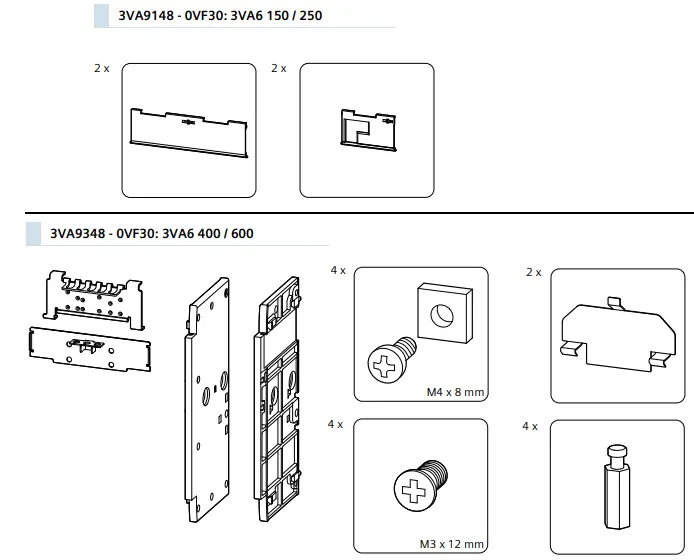 3VA9148 - 0VF30: 3VA6 150 / 250

2 x

2 x

3VA9348 - 0VF30: 3VA6 400 / 600

4 x

M4 x 8 mm

2 x

4 x

M3 x 12 mm

4 x