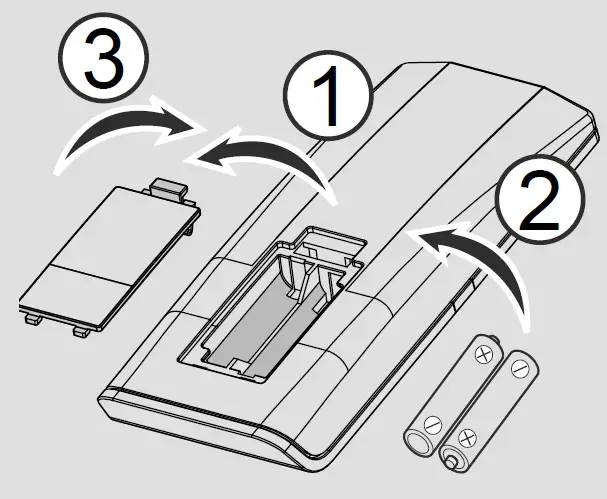 3
1
2