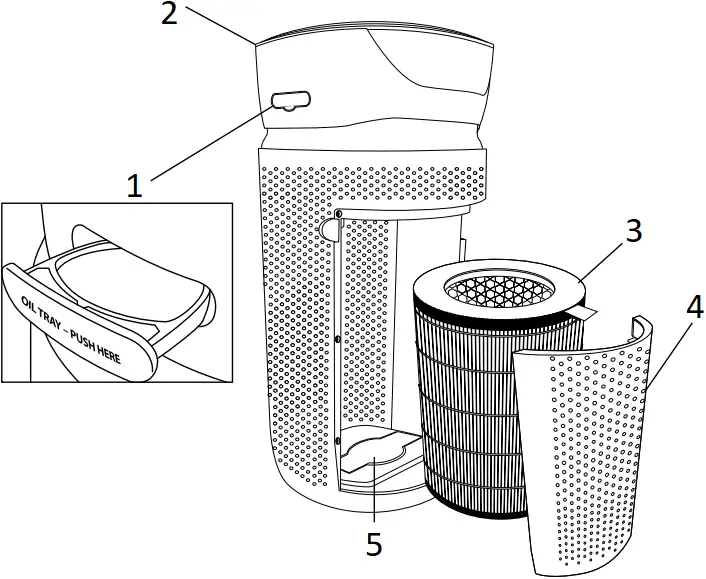 2
1
OIL TRAY – PUSH HERE
3
4
5