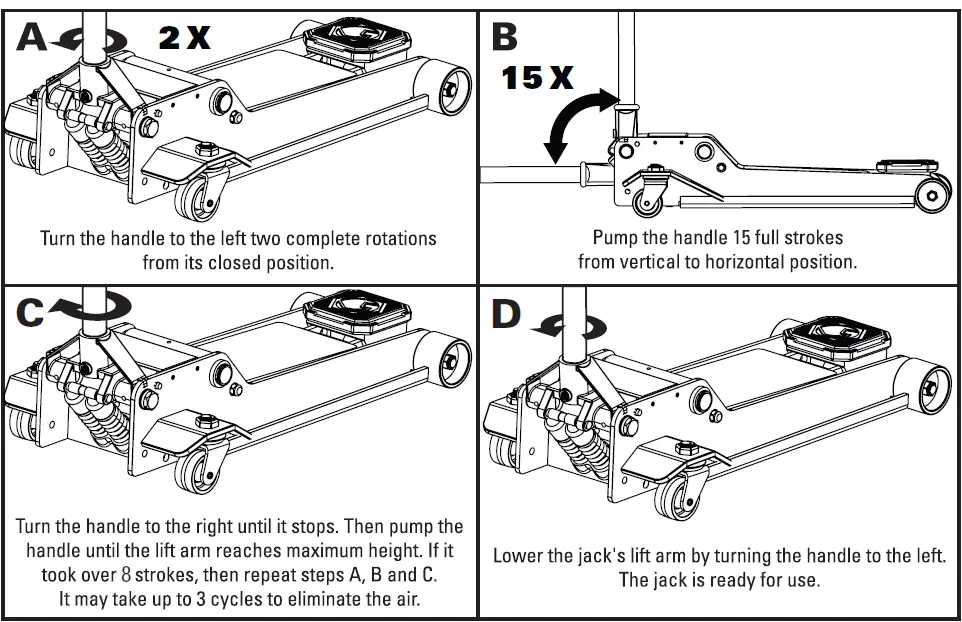 A 2 X

Turn the handle to the left two complete rotations from its closed position.

B 15 X

Pump the handle 15 full strokes from vertical to horizontal position.

C

Turn the handle to the right until it stops. Then pump the handle until the lift arm reaches maximum height. If it took over 8 strokes, then repeat steps A, B and C. It may take up to 3 cycles to eliminate the air.

D

Lower the jack's lift arm by turning the handle to the left. The jack is ready for use.