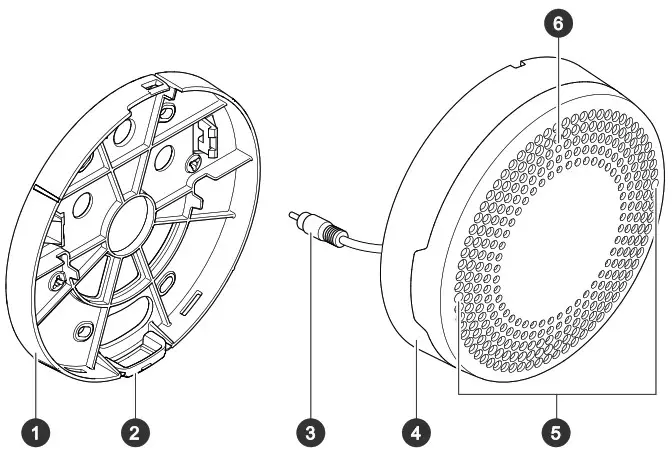 6
1
2
3
4
5