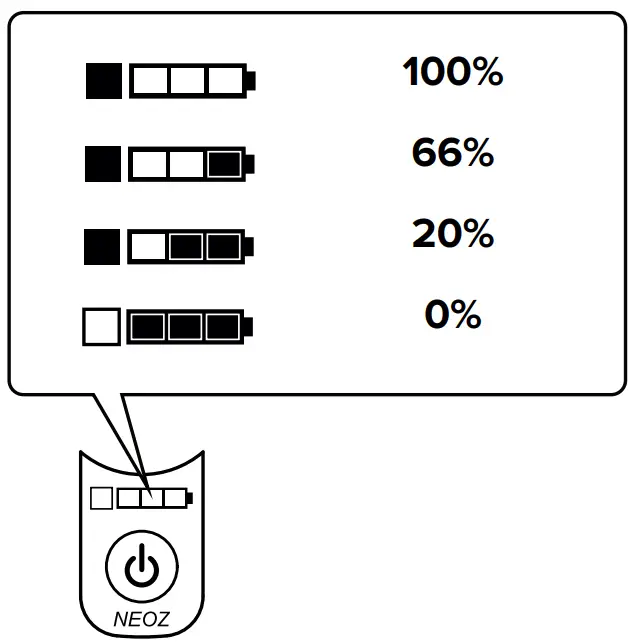 100%

66%

20%

0%

NEOZ