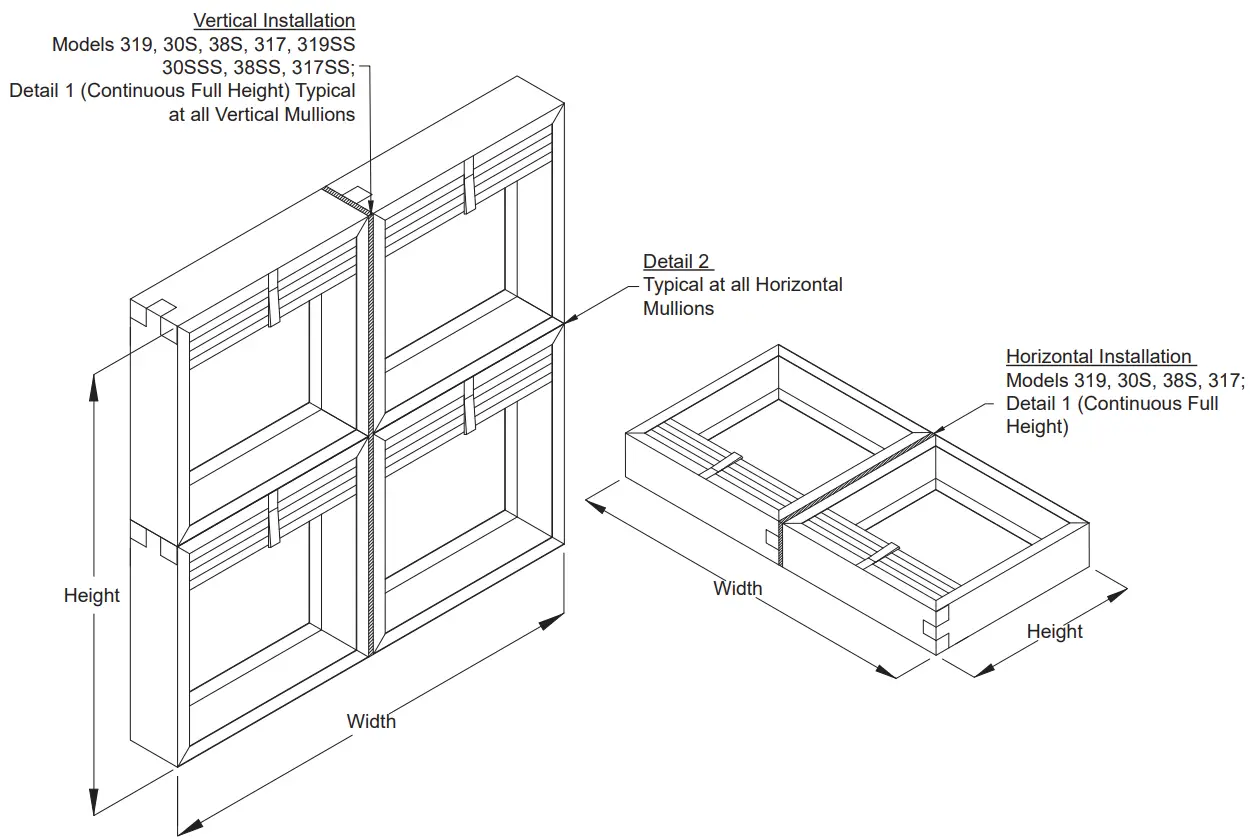 Vertical Installation
Models 319, 30S, 38S, 317, 319SS 30SSS, 38SS, 317SS; Detail 1 (Continuous Full Height) Typical at all Vertical Mullions

Detail 2
Typical at all Horizontal Mullions

Horizontal Installation
Models 319, 30S, 38S, 317; Detail 1 (Continuous Full Height)

Height

Width

Width

Height