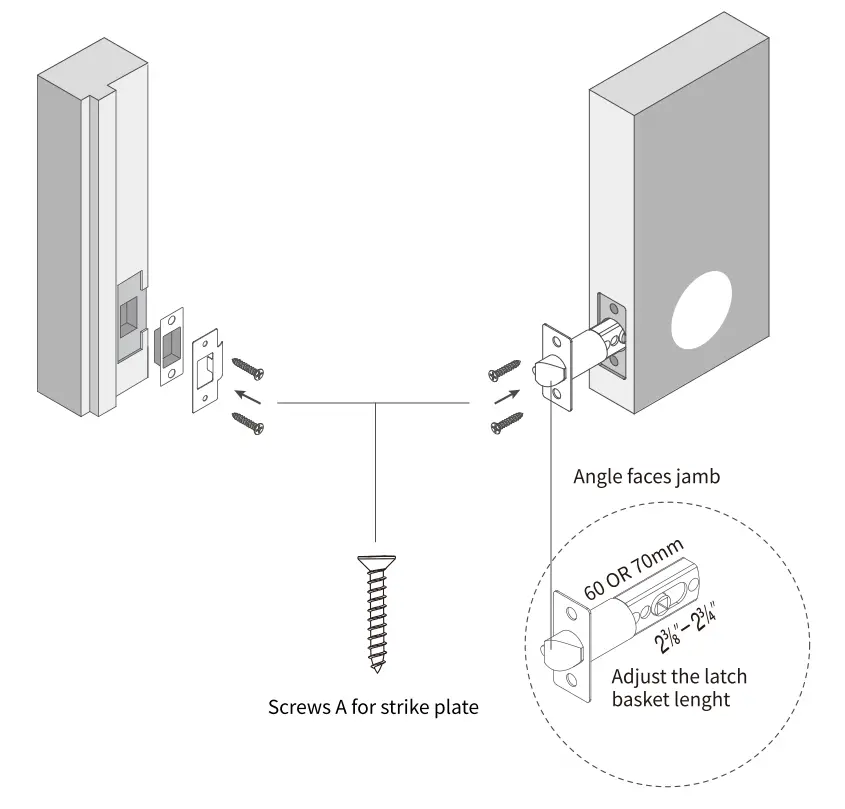 Angle faces jamb

60 OR 70mm

$2\frac{3}{8}"-2\frac{3}{4}"$

Adjust the latch basket lenght

Screws A for strike plate