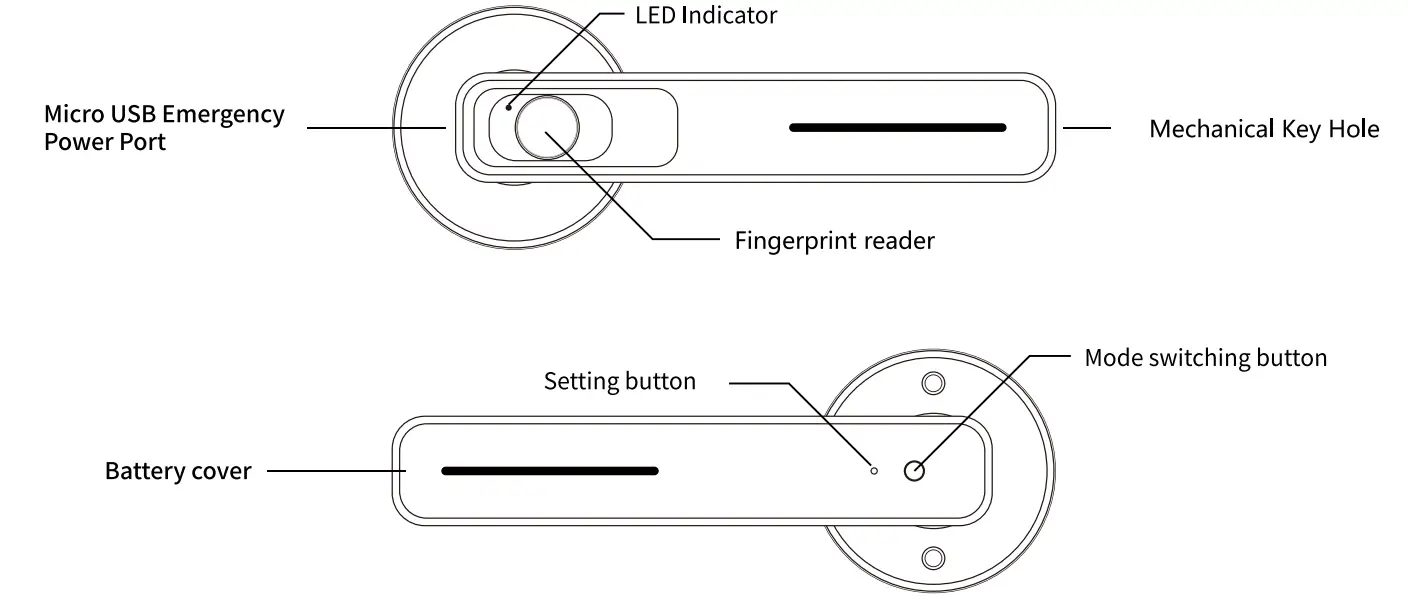 LED Indicator

Micro USB Emergency Power Port

Mechanical Key Hole

Fingerprint reader

Setting button

Mode switching button

Battery cover