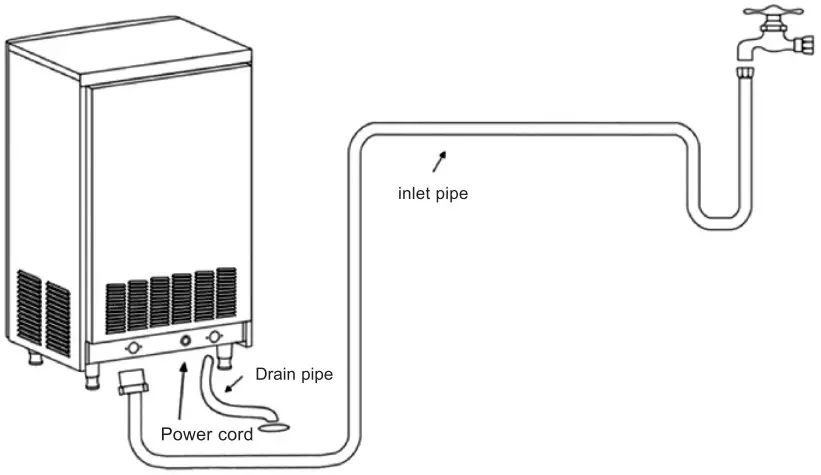 inlet pipe

Drain pipe

Power cord