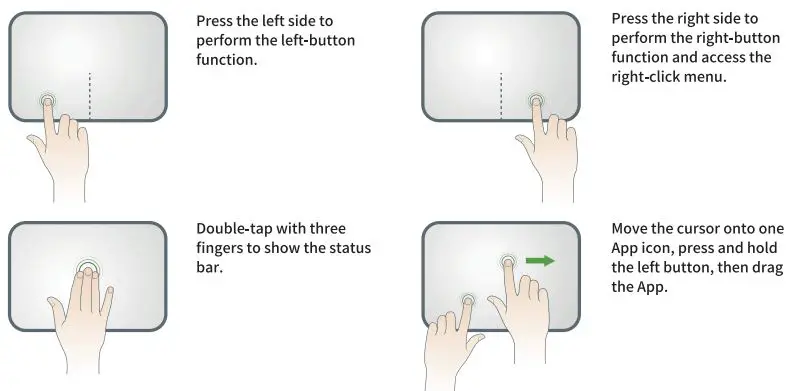 Press the left side to perform the left-button function.

Press the right side to perform the right-button function and access the right-click menu.

Double-tap with three fingers to show the status bar.

Move the cursor onto one App icon, press and hold the left button, then drag the App.