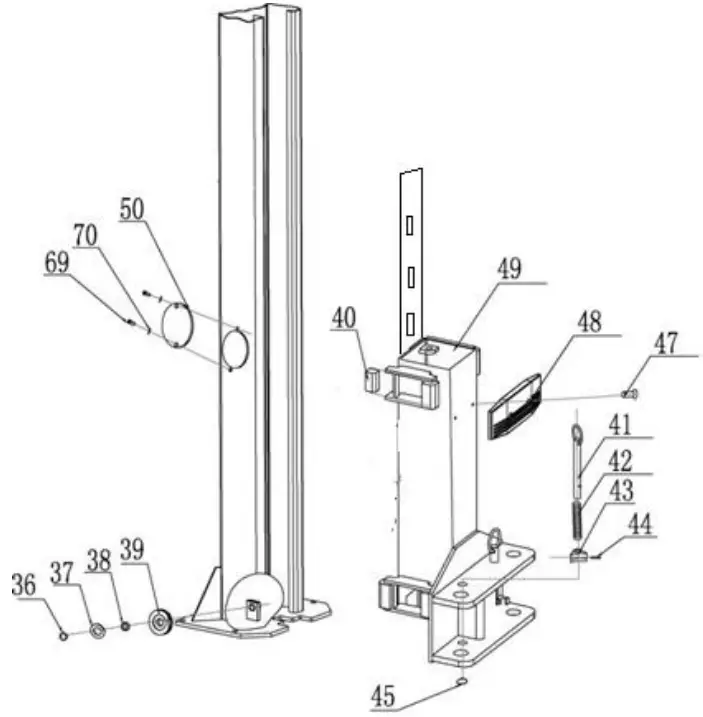 50
70
69
49
40
48
47
41
42
43
44
36
37
38
39
45