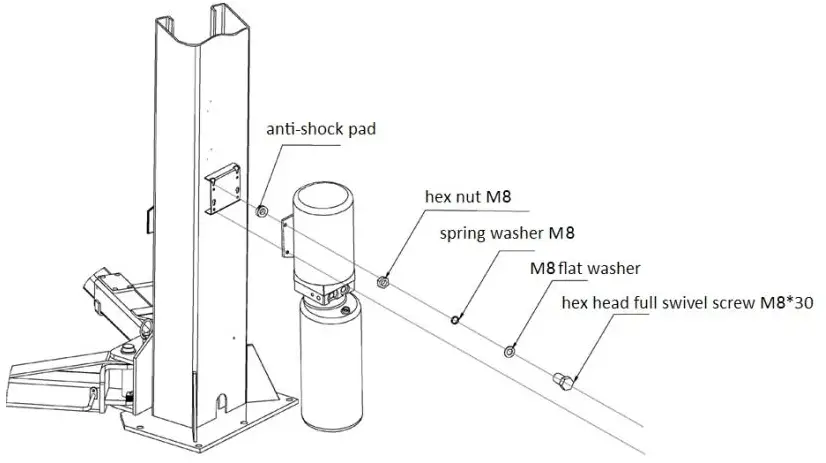 anti-shock pad

hex nut M8

spring washer M8

M8 flat washer

hex head full swivel screw M8*30