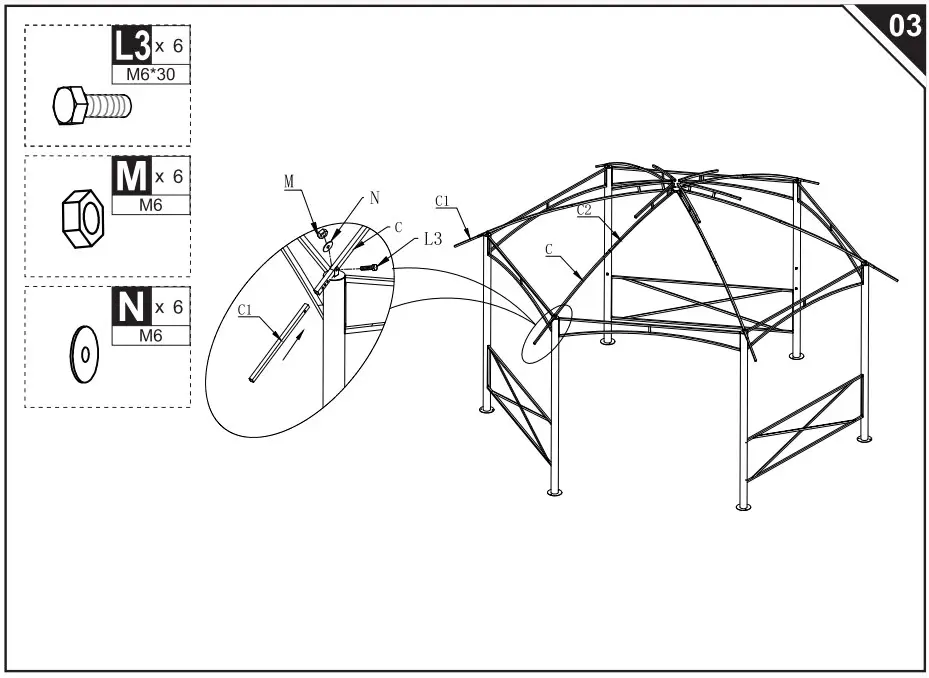 03

L3 x 6
M6*30

M x 6
M6

N x 6
M6

M
N
C
L3
C1

C1
C2
C