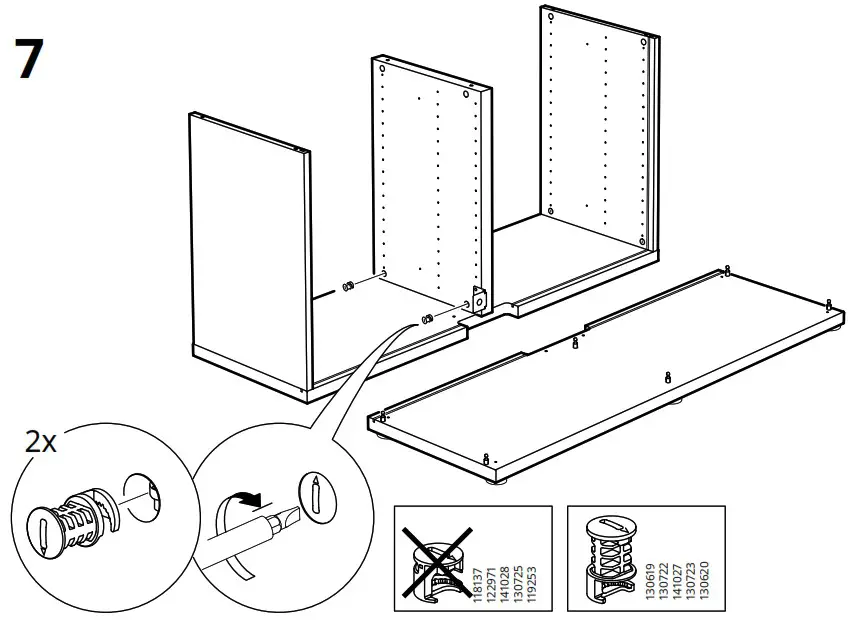 7

2x

118137
122971
141028
130725
119253

130619
130722
141027
130723
130620