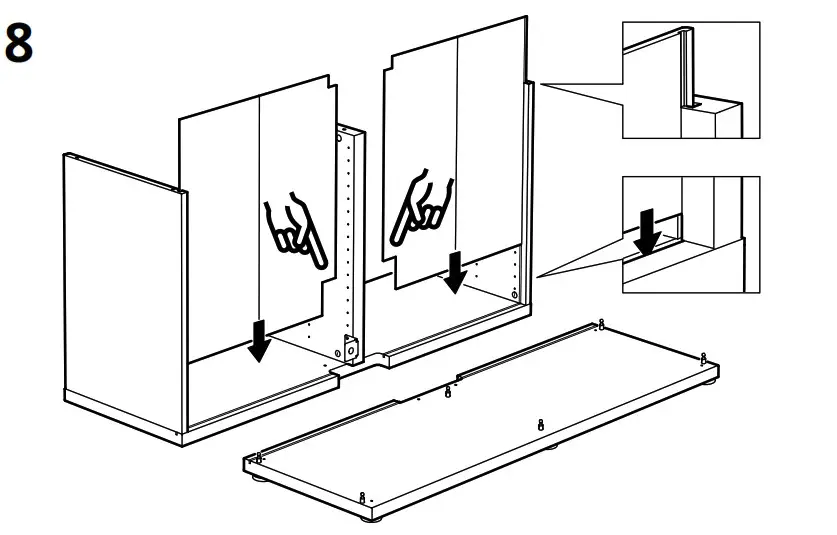 8