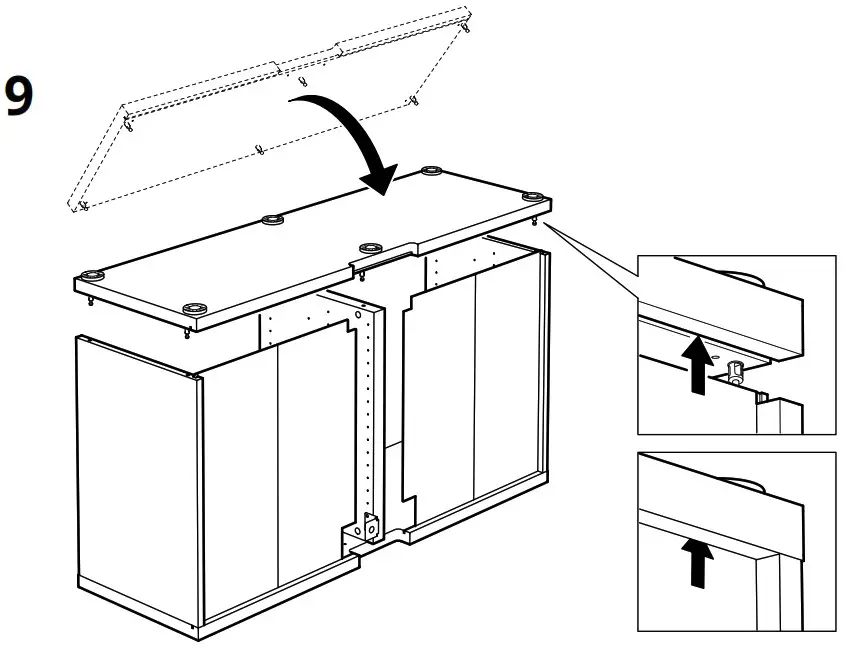 9