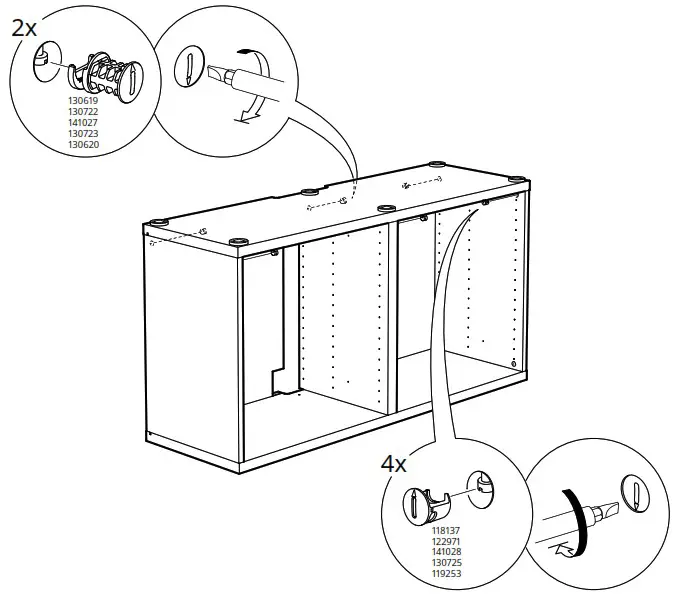 2x

130619
130722
141027
130723
130620

4x

118137
122971
141028
130725
119253