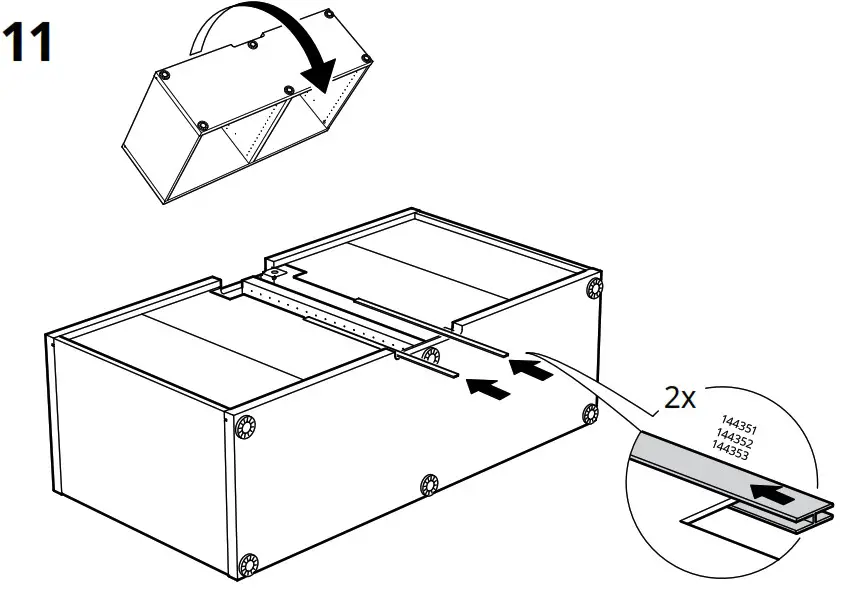 11

2x

144351
144352
144353