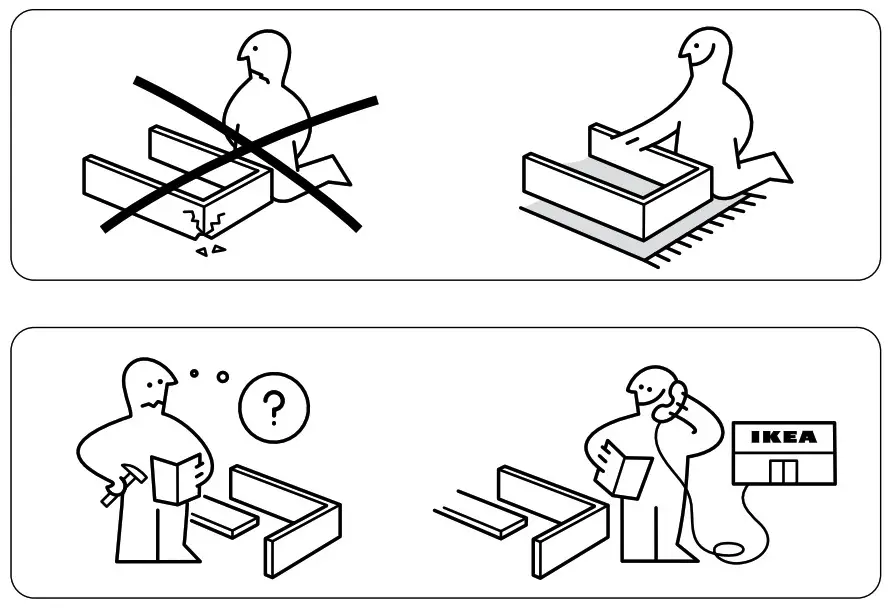 ?

IKEA