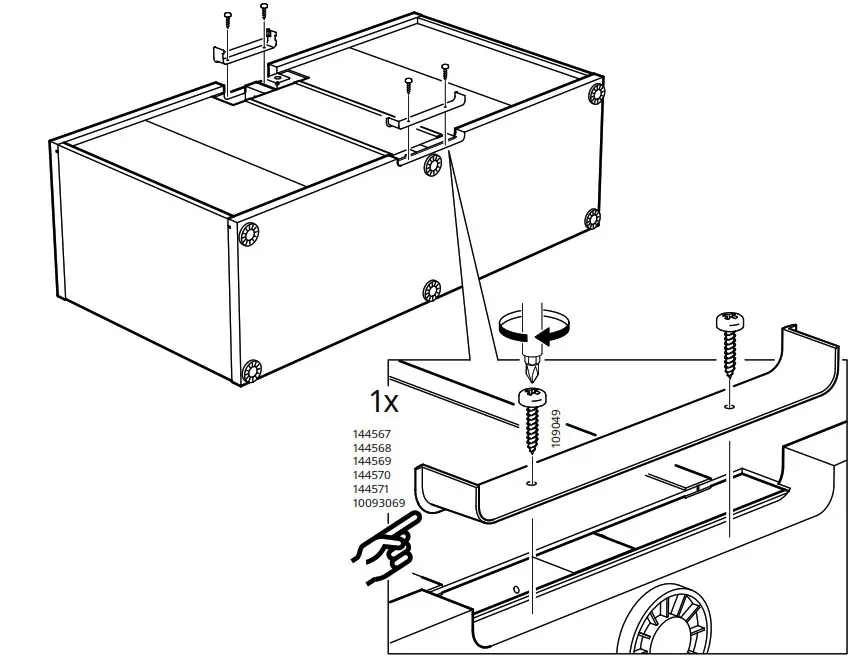 1x

144567
144568
144569
144570
144571
10093069

109049