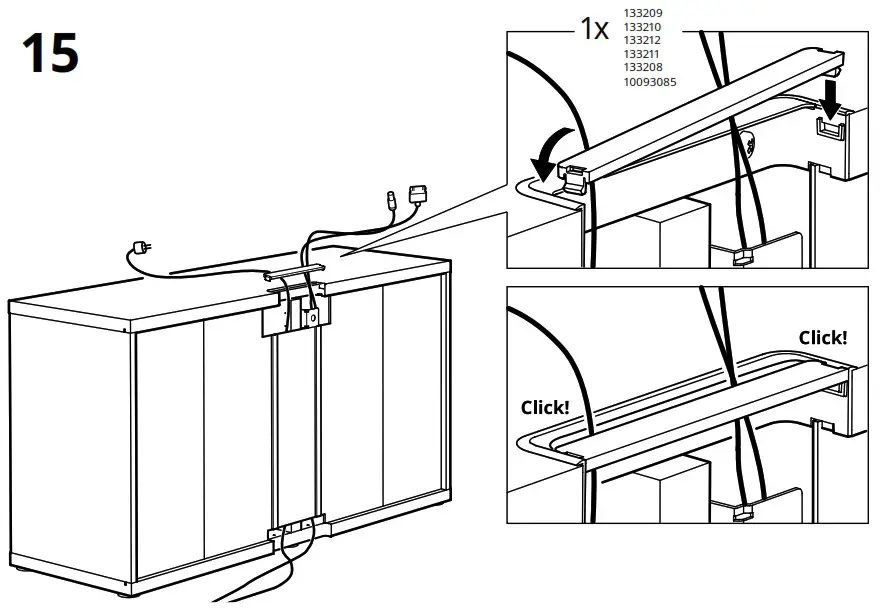 15

1x
133209
133210
133212
133211
133208
10093085

Click!
Click!