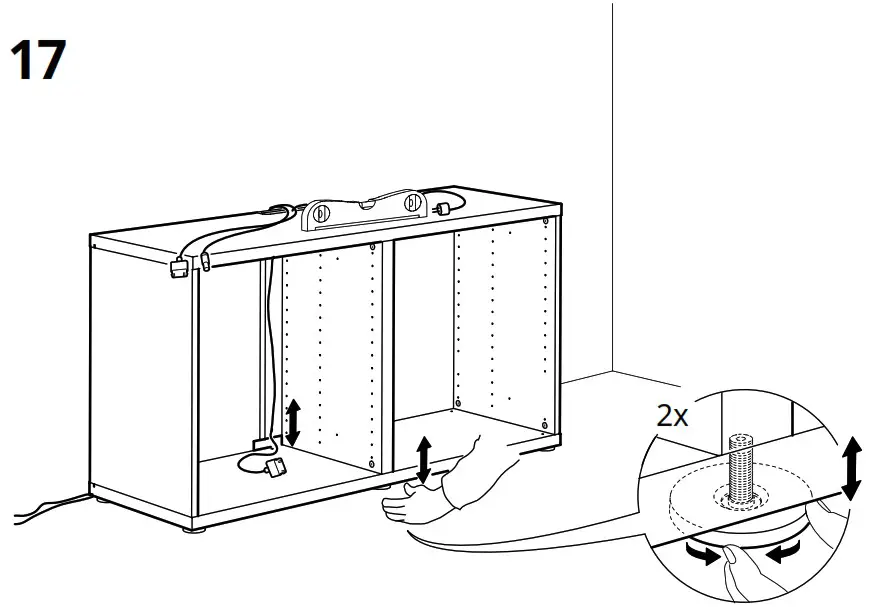 17

2x