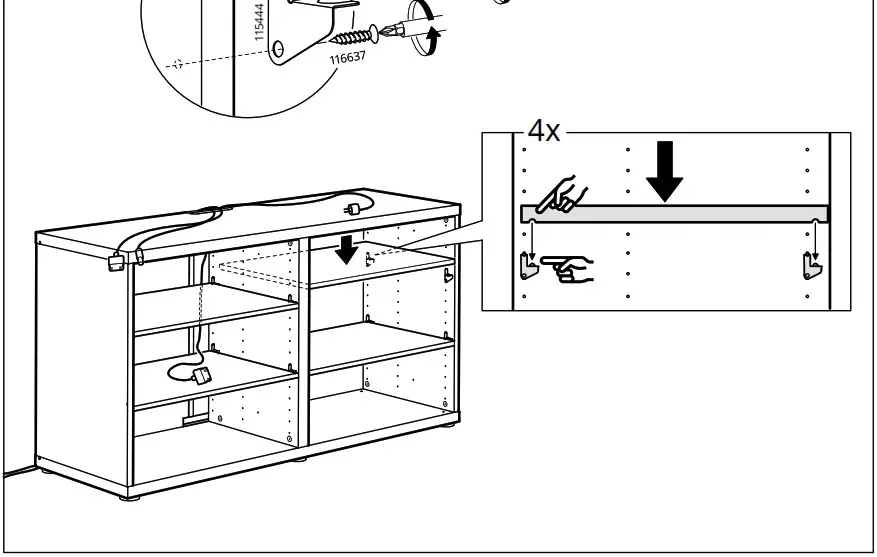 115444
116637
4x