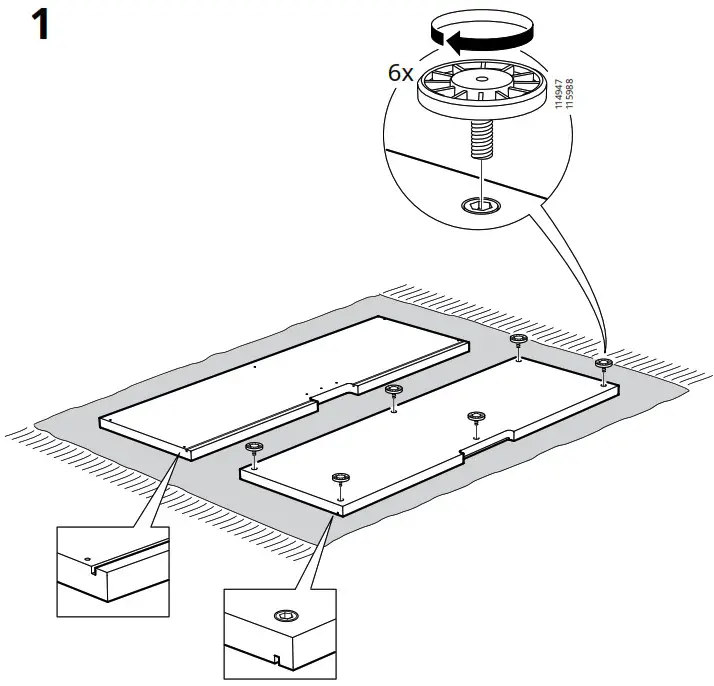 1

6x

114947
115988