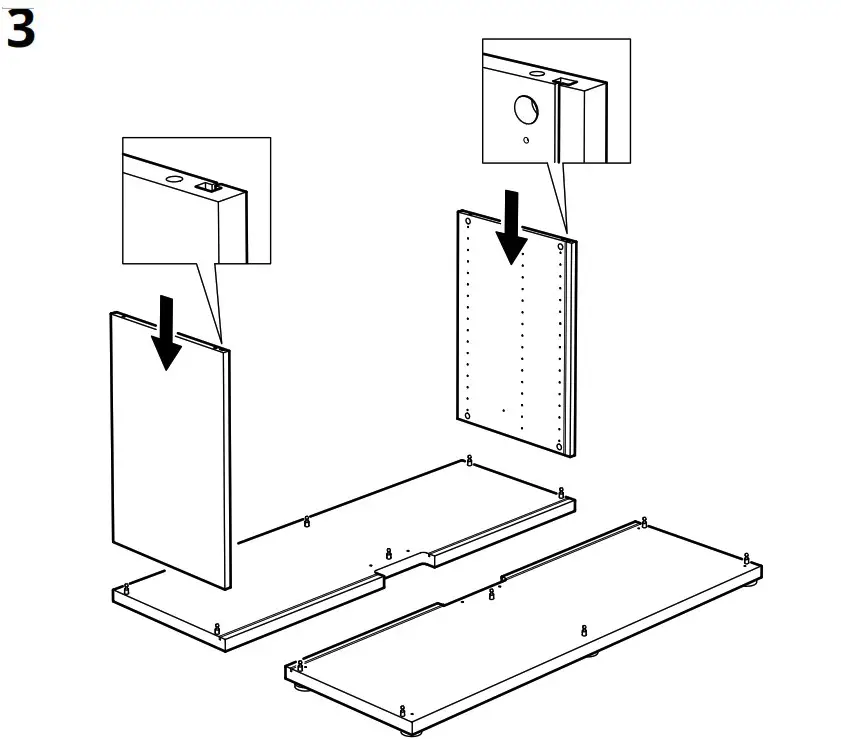 3