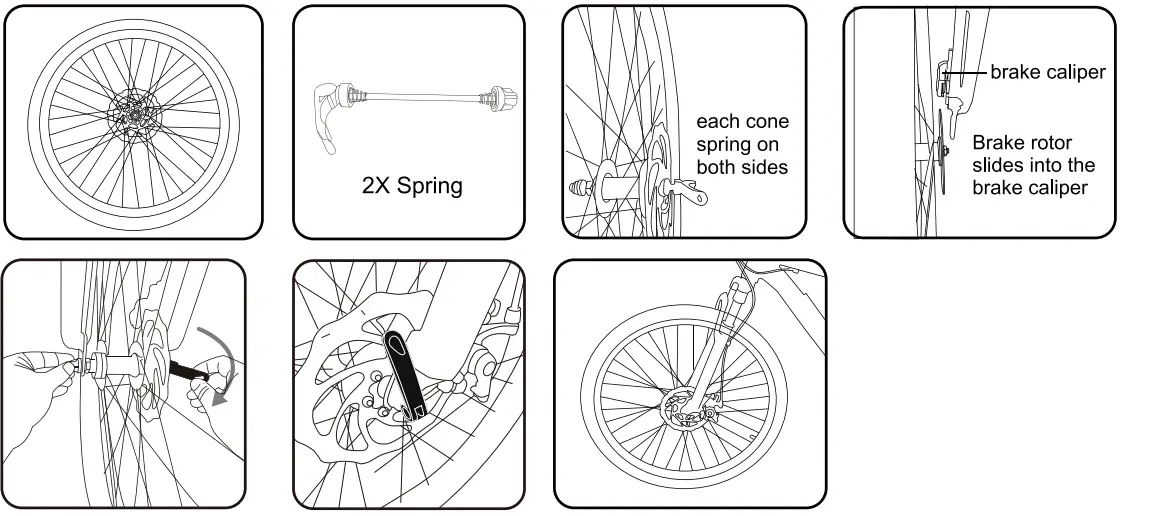 2X Spring

each cone spring on both sides

brake caliper

Brake rotor slides into the brake caliper