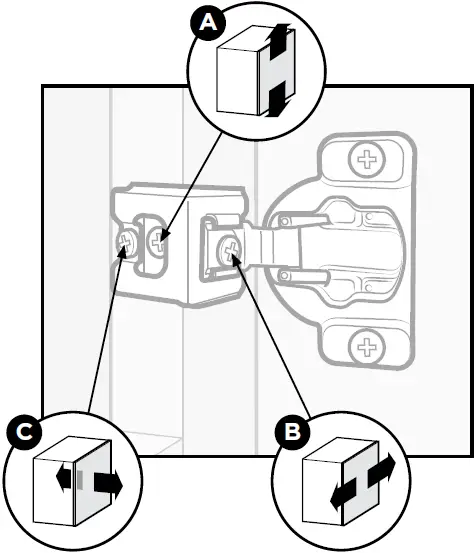 A

C

B