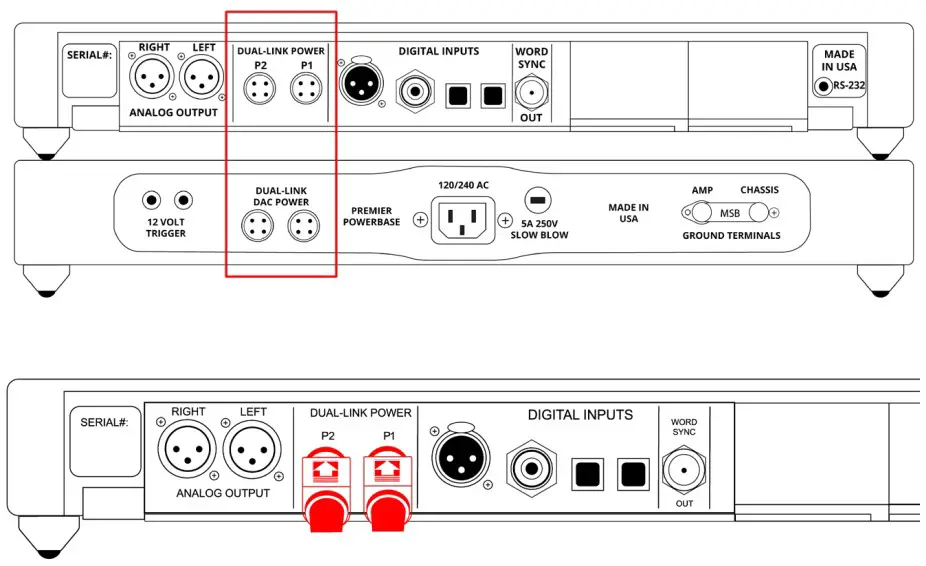 SERIAL#:

RIGHT LEFT

ANALOG OUTPUT

DUAL-LINK POWER

P2 P1

DIGITAL INPUTS

WORD SYNC

OUT

MADE IN USA

RS-232

12 VOLT TRIGGER

DUAL-LINK DAC POWER

PREMIER POWERBASE

120/240 AC

5A 250V SLOW BLOW

MADE IN USA

AMP CHASSIS

MSB

GROUND TERMINALS

SERIAL#:

RIGHT LEFT

ANALOG OUTPUT

DUAL-LINK POWER

P2 P1

DIGITAL INPUTS

WORD SYNC

OUT