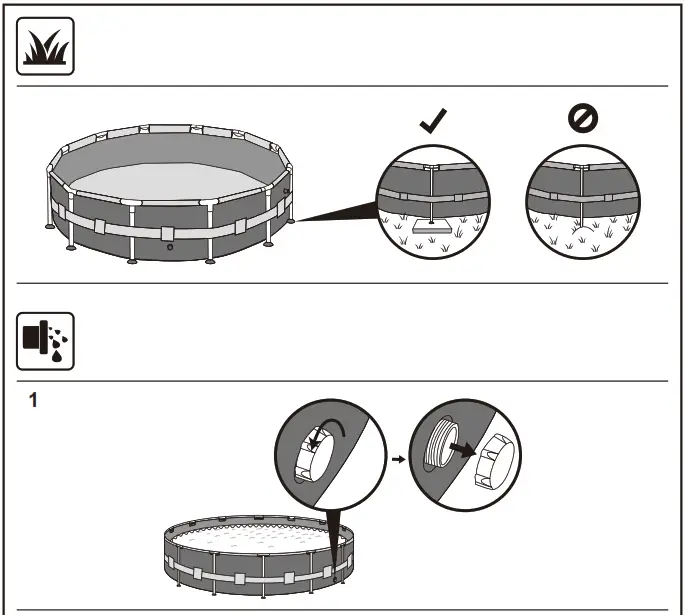 1