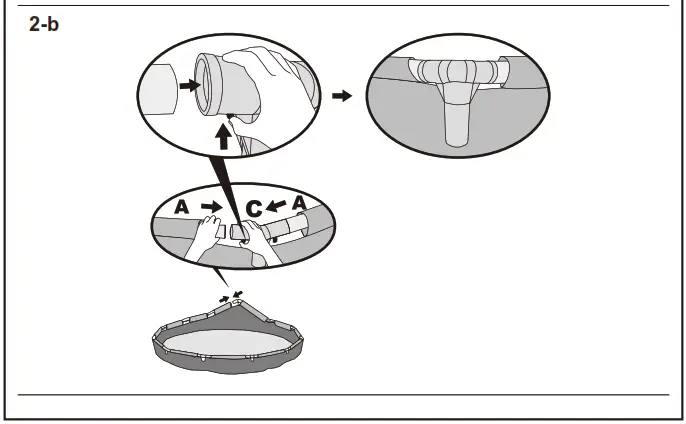 2-b

A C A