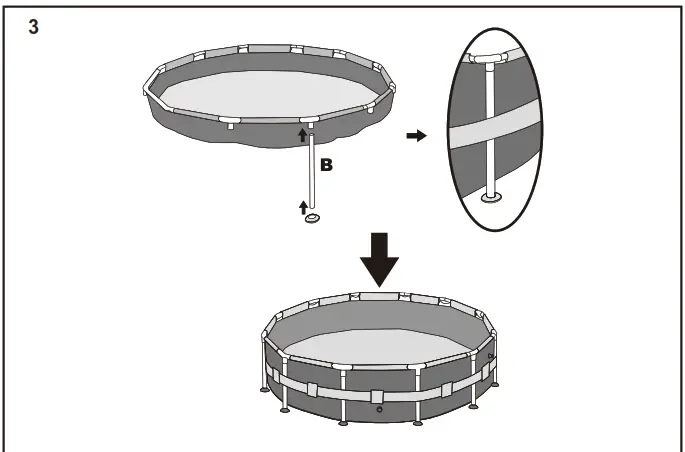 3

B