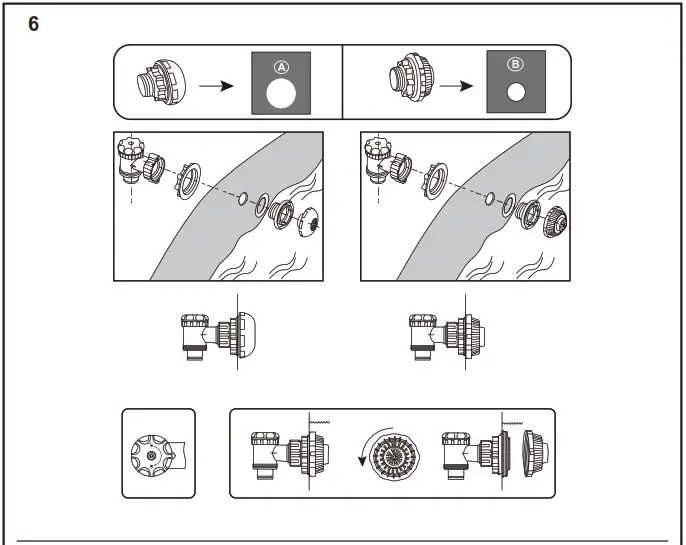 6

A

B