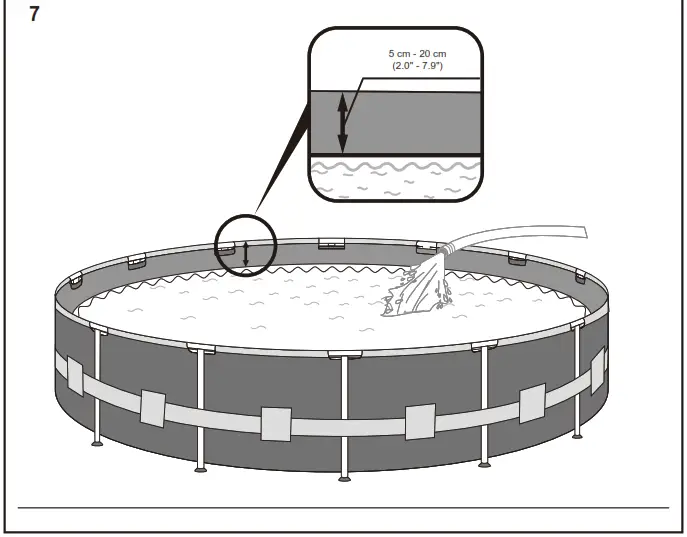 7

5 cm - 20 cm
(2.0" - 7.9")