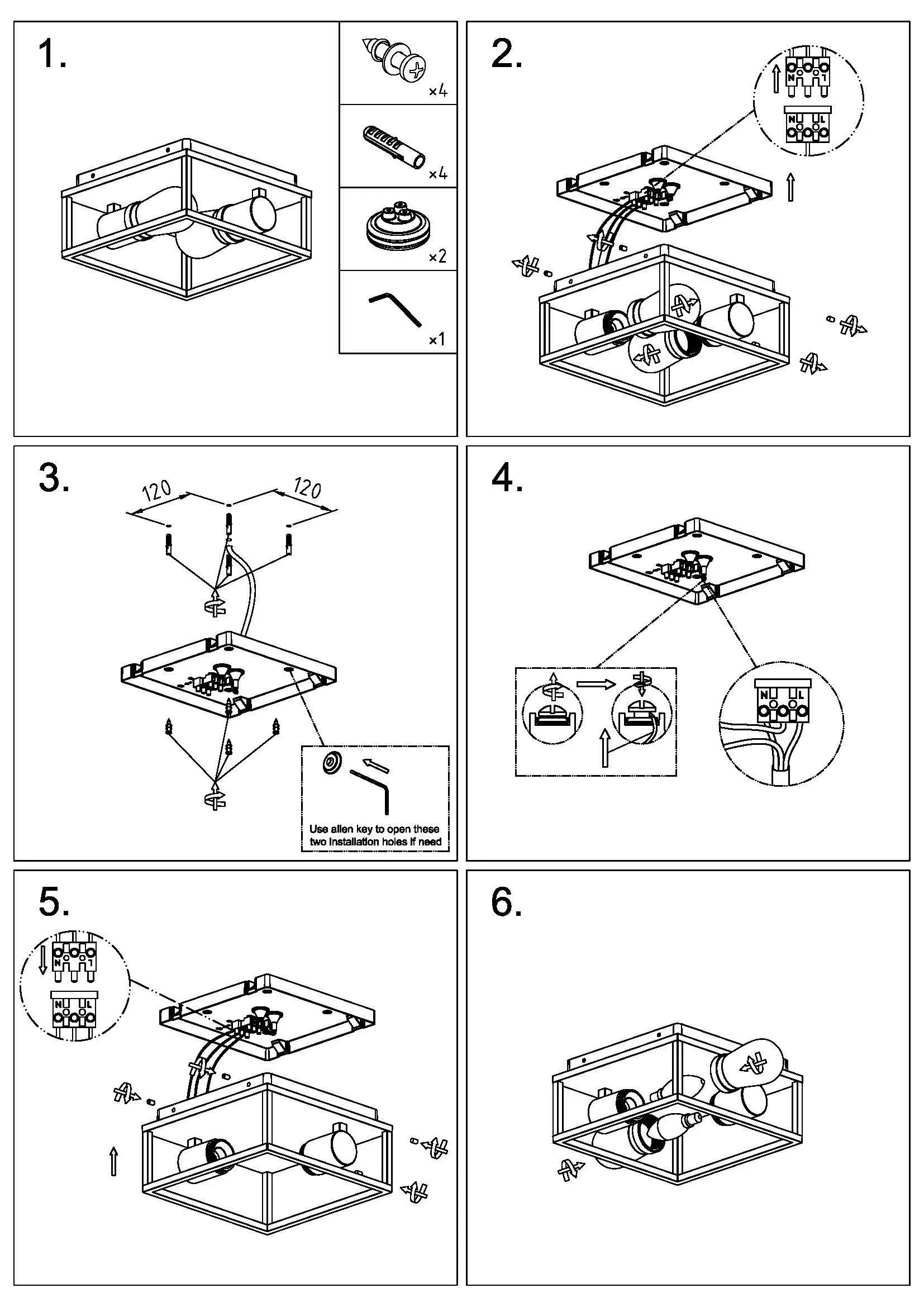 1.

×4

×4

×2

×1

2.

N L

N L

3.

120

120

Use allen key to open these two installation holes if need

4.

N L

5.

N L

N L

6.