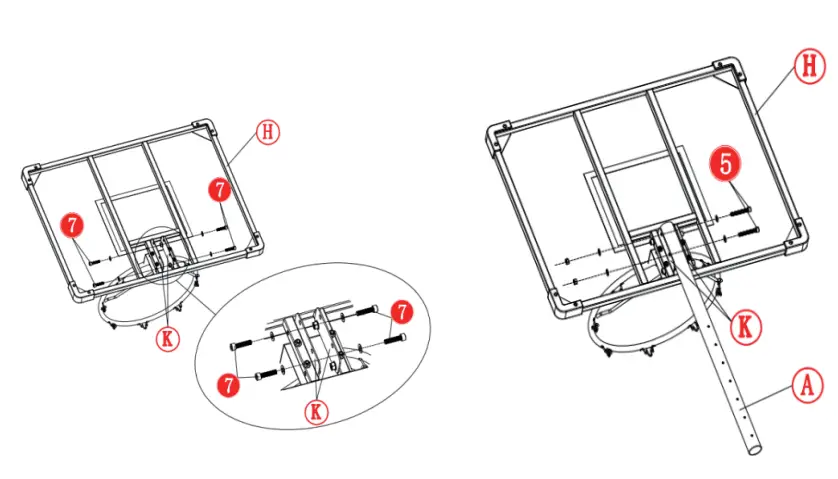 H
7
7
K
7
7
K
H
5
K
A