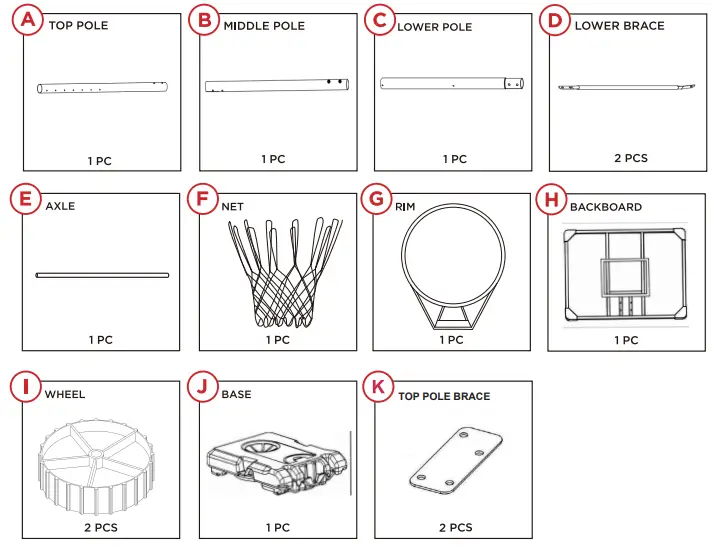 A TOP POLE

1 PC

B MIDDLE POLE

1 PC

C LOWER POLE

1 PC

D LOWER BRACE

2 PCS

E AXLE

1 PC

F NET

1 PC

G RIM

1 PC

H BACKBOARD

1 PC

I WHEEL

2 PCS

J BASE

1 PC

K TOP POLE BRACE

2 PCS