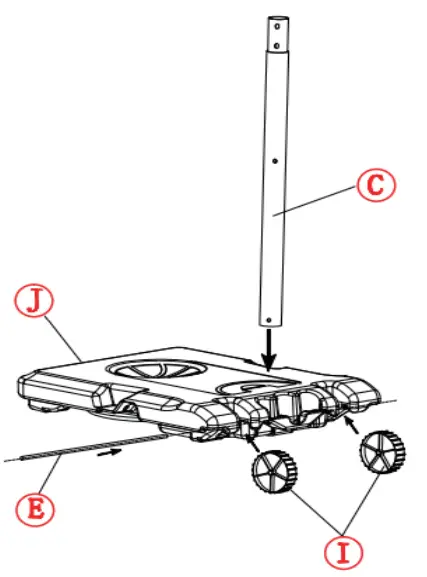 C
J
E
I