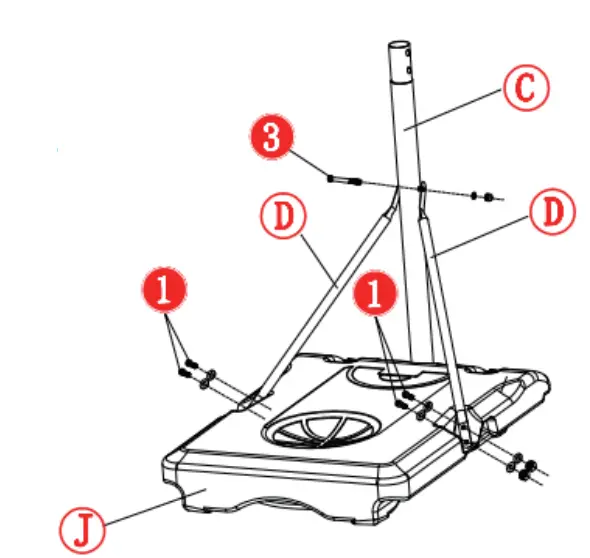 C
3
D
D
1
1
J