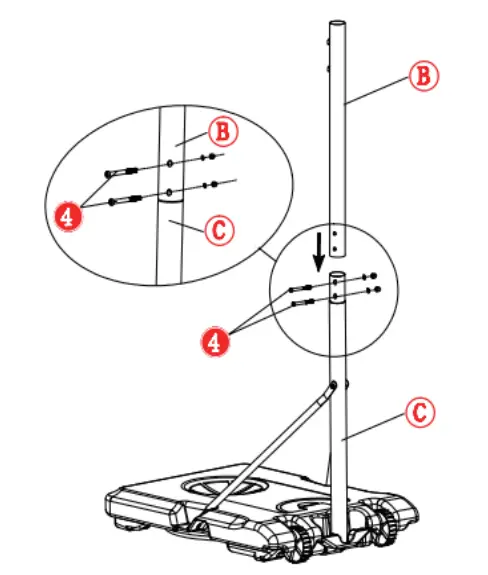 B
B
4
C
4
C