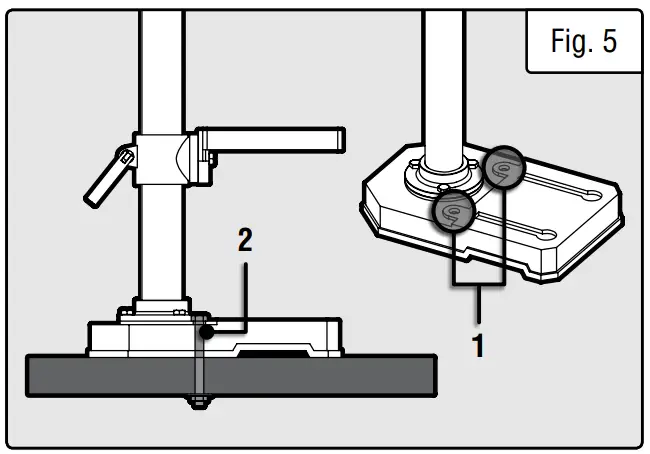 Fig. 5

2

1